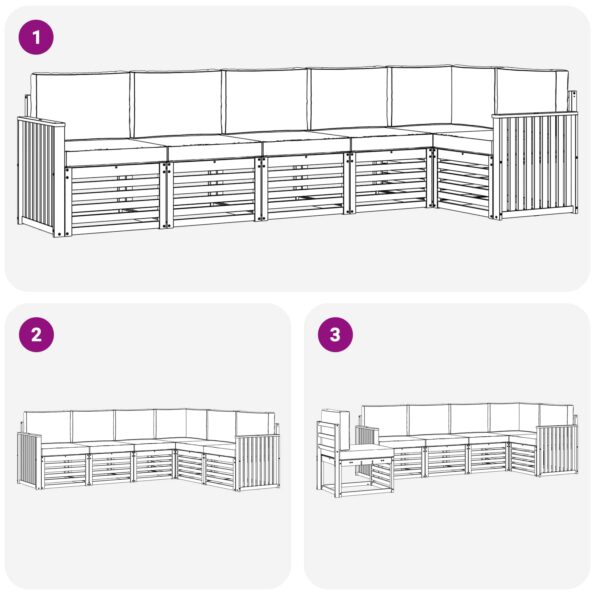 1

2

3