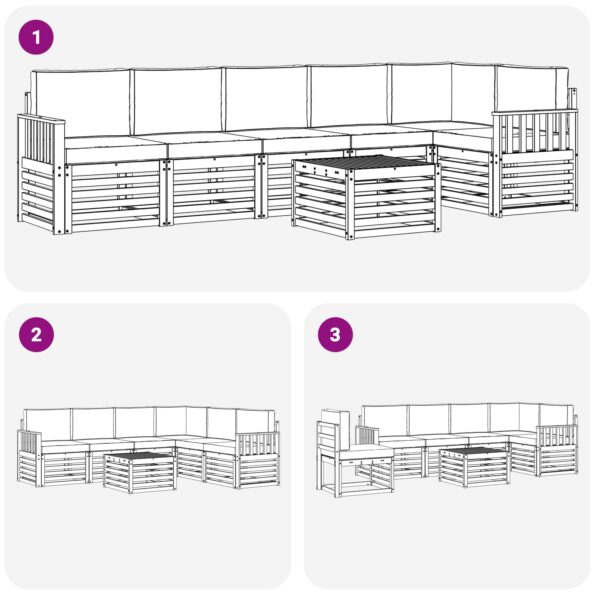 1

2

3