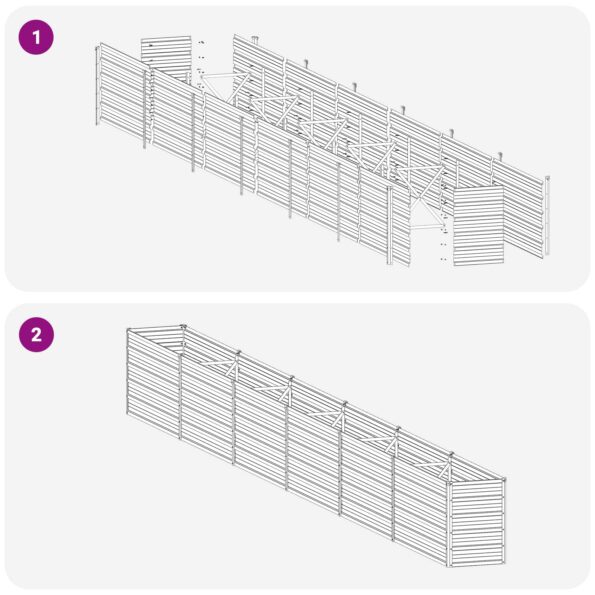 1

2