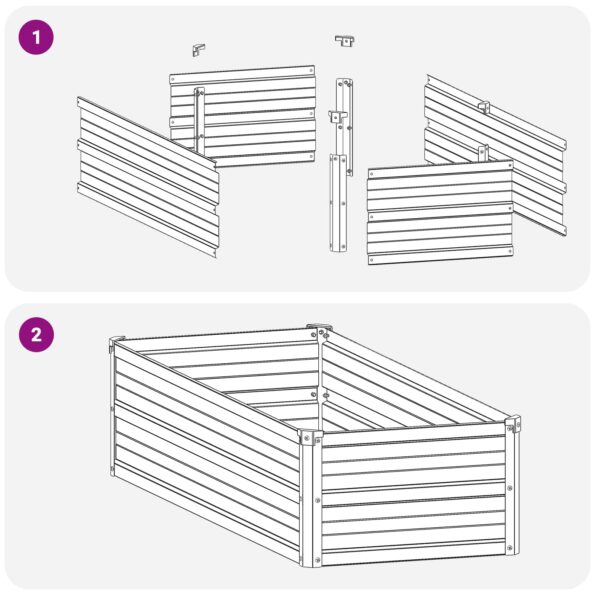 1

2