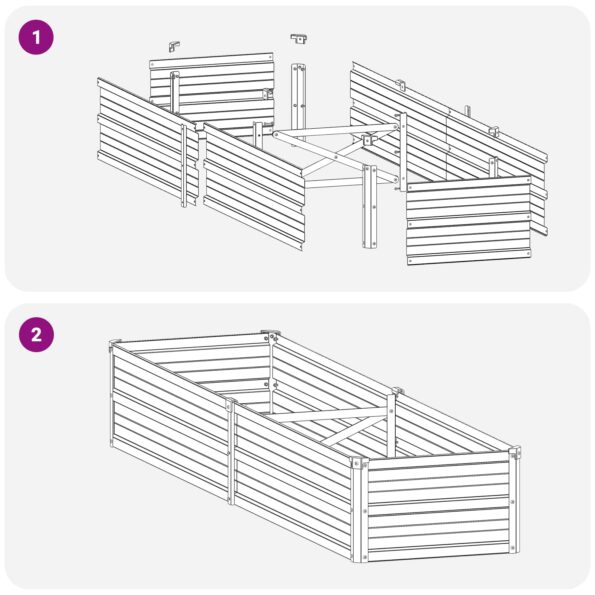 1

2