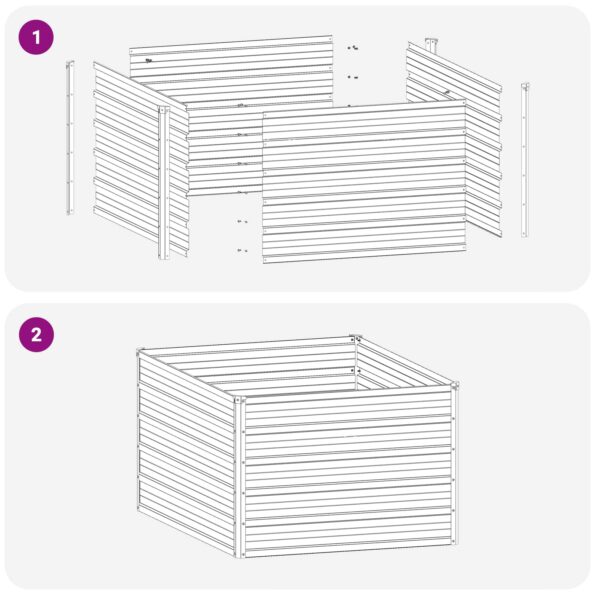 1

2