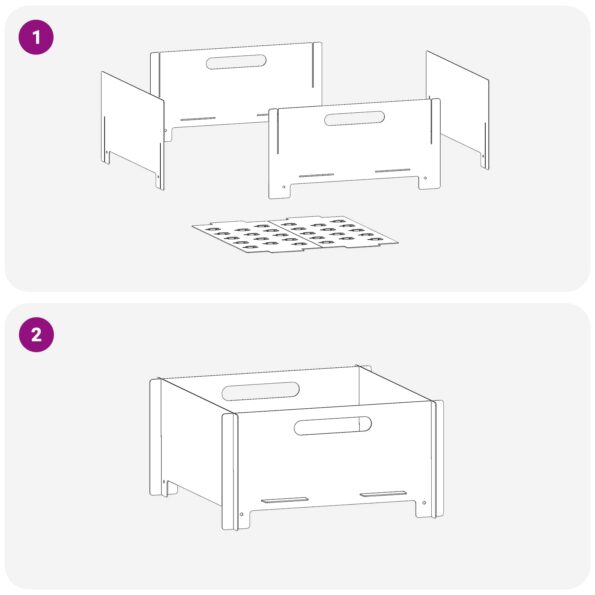 1

2